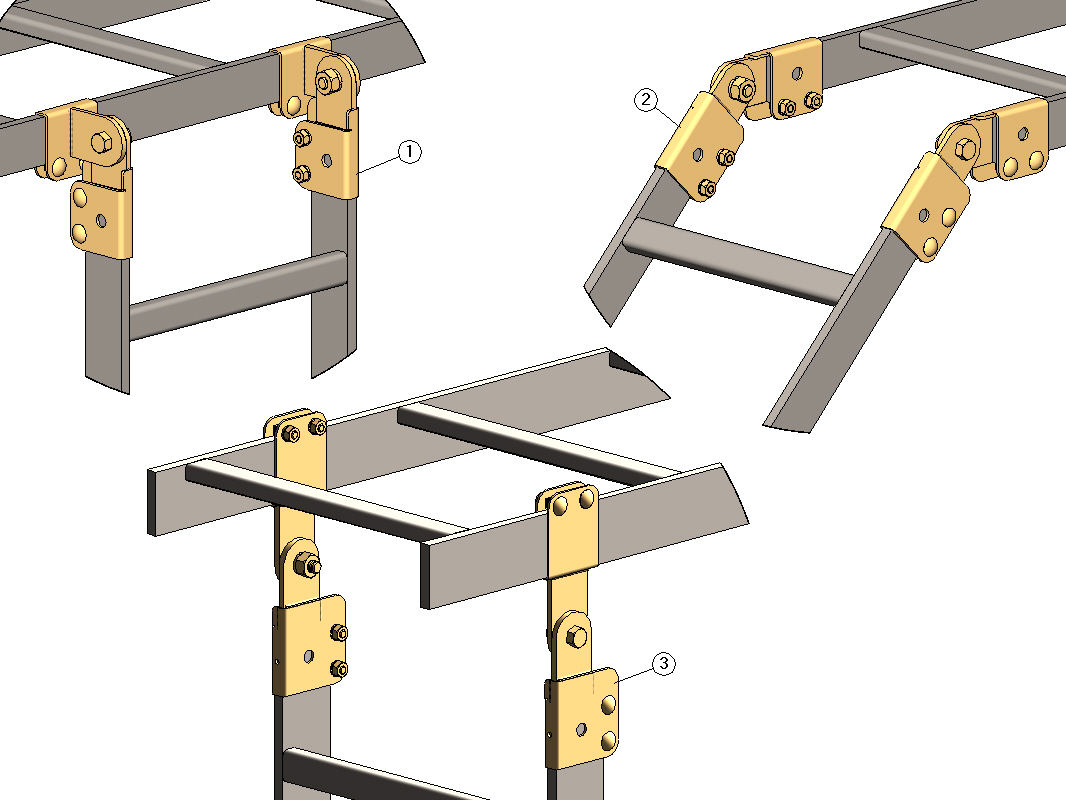 1

2

3