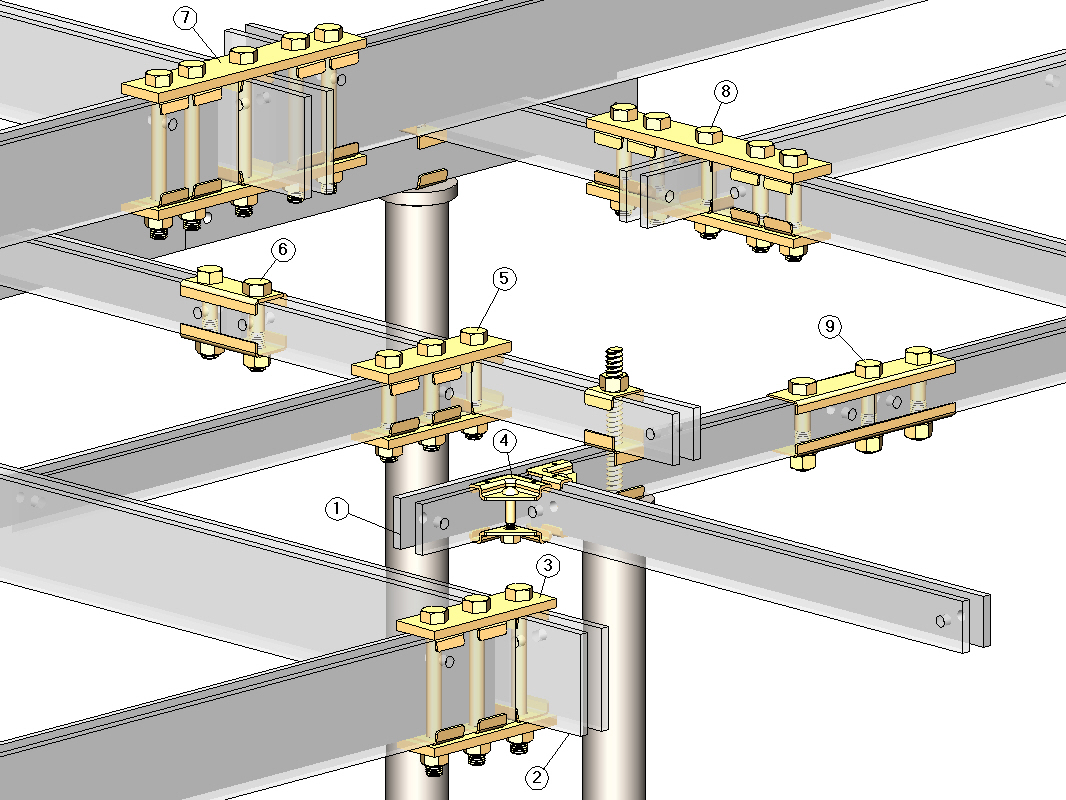 7
8
6
5
9
4
1
3
2