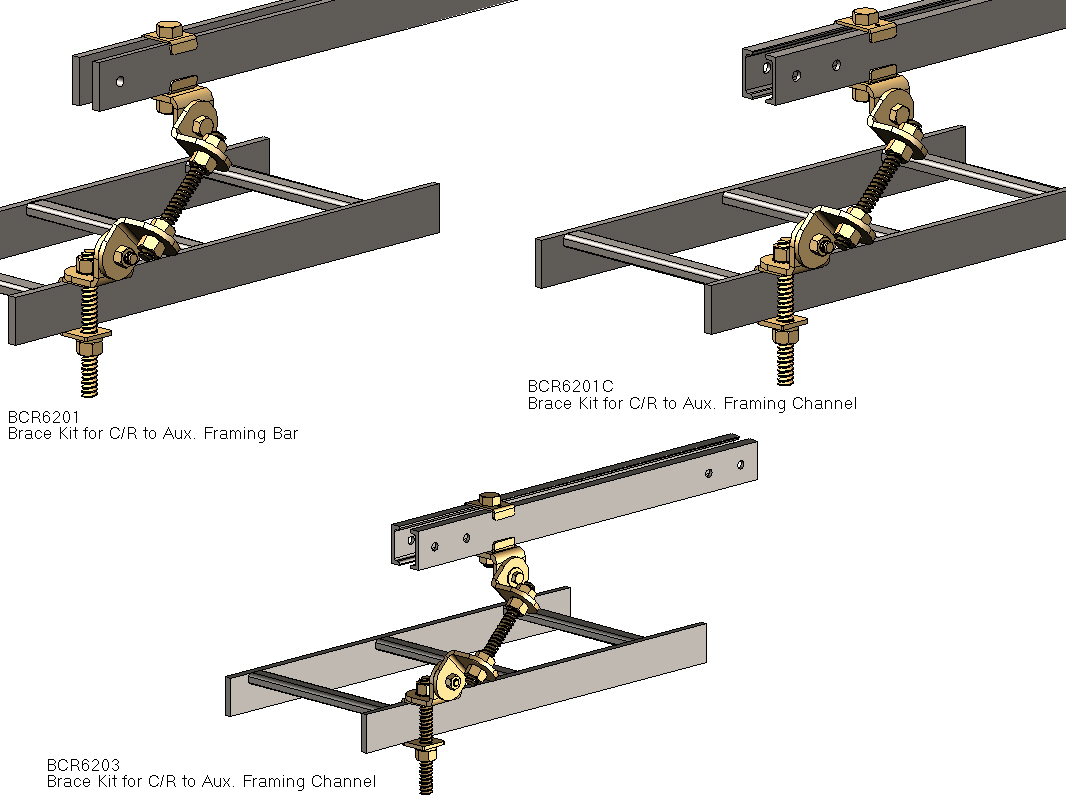 BCR6201
Brace Kit for C/R to Aux. Framing Bar

BCR6201C
Brace Kit for C/R to Aux. Framing Channel

BCR6203
Brace Kit for C/R to Aux. Framing Channel