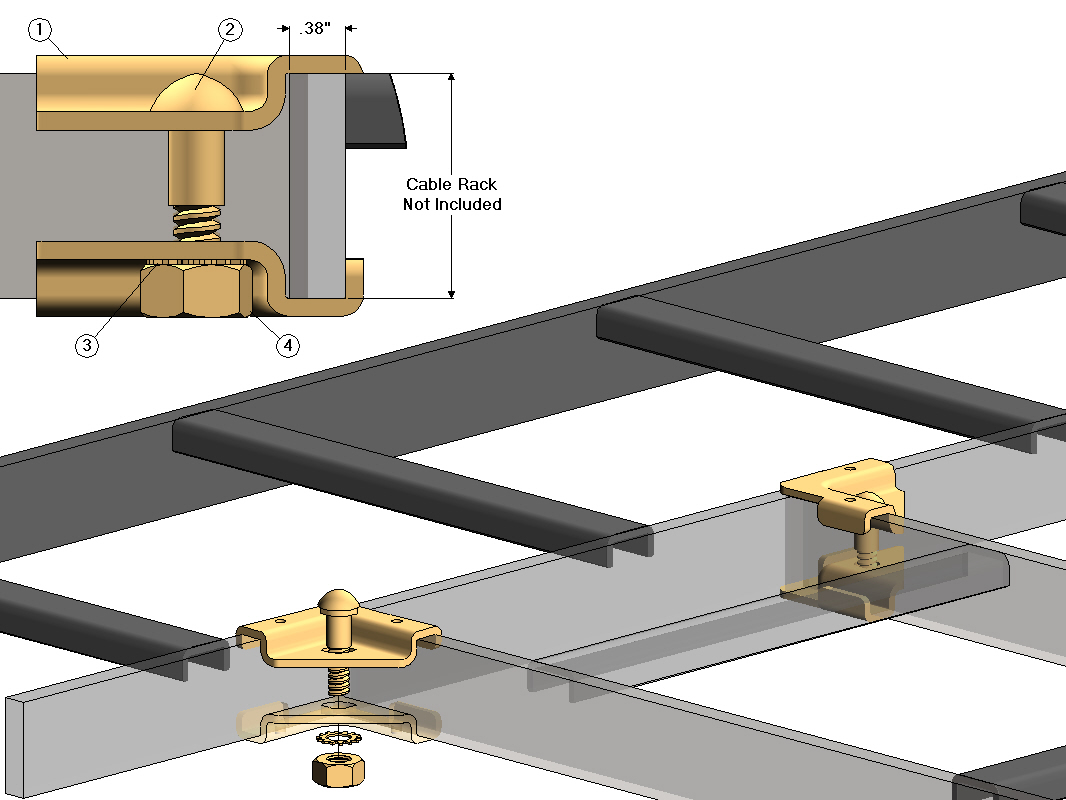 1
2
.38"
Cable Rack
Not Included
3
4