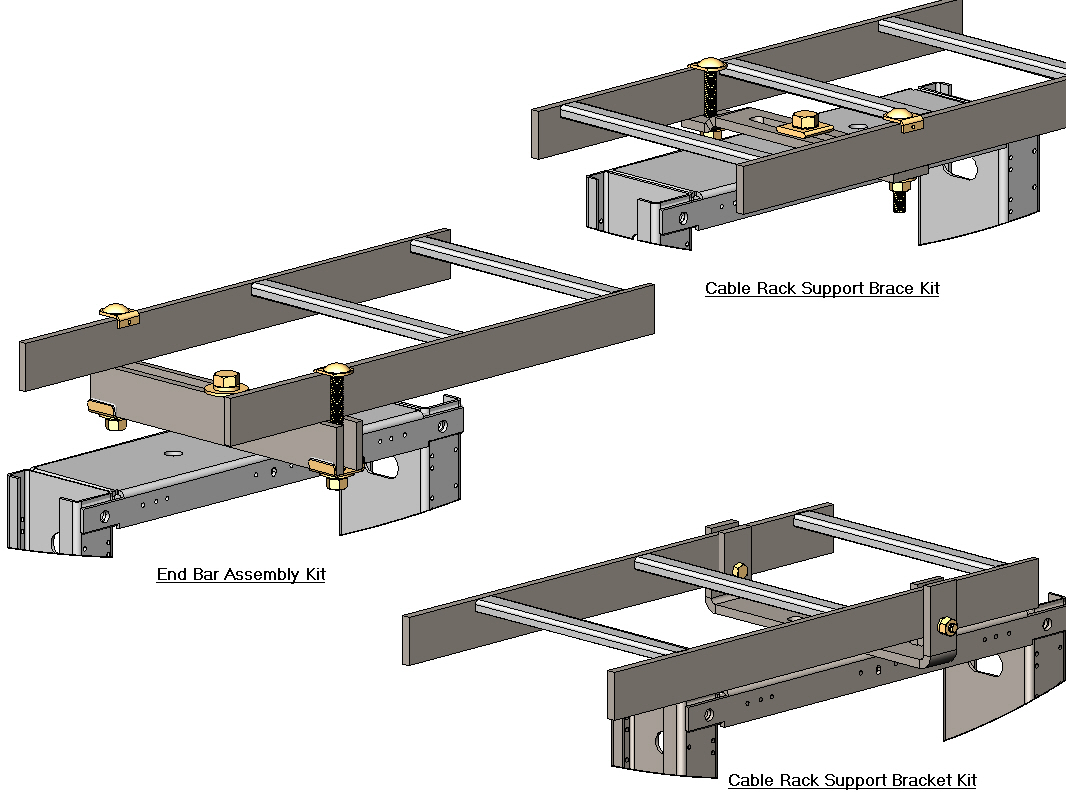 Cable Rack Support Brace Kit

End Bar Assembly Kit

Cable Rack Support Bracket Kit