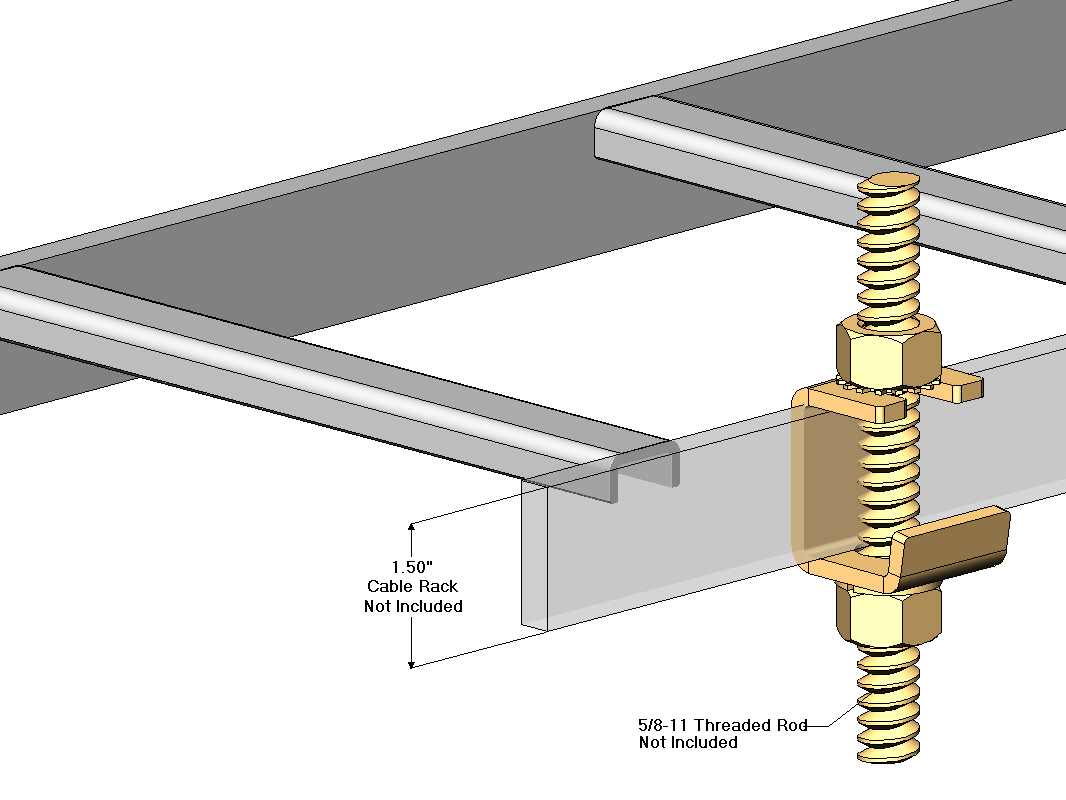 1.50"
Cable Rack
Not Included

5/8-11 Threaded Rod
Not Included