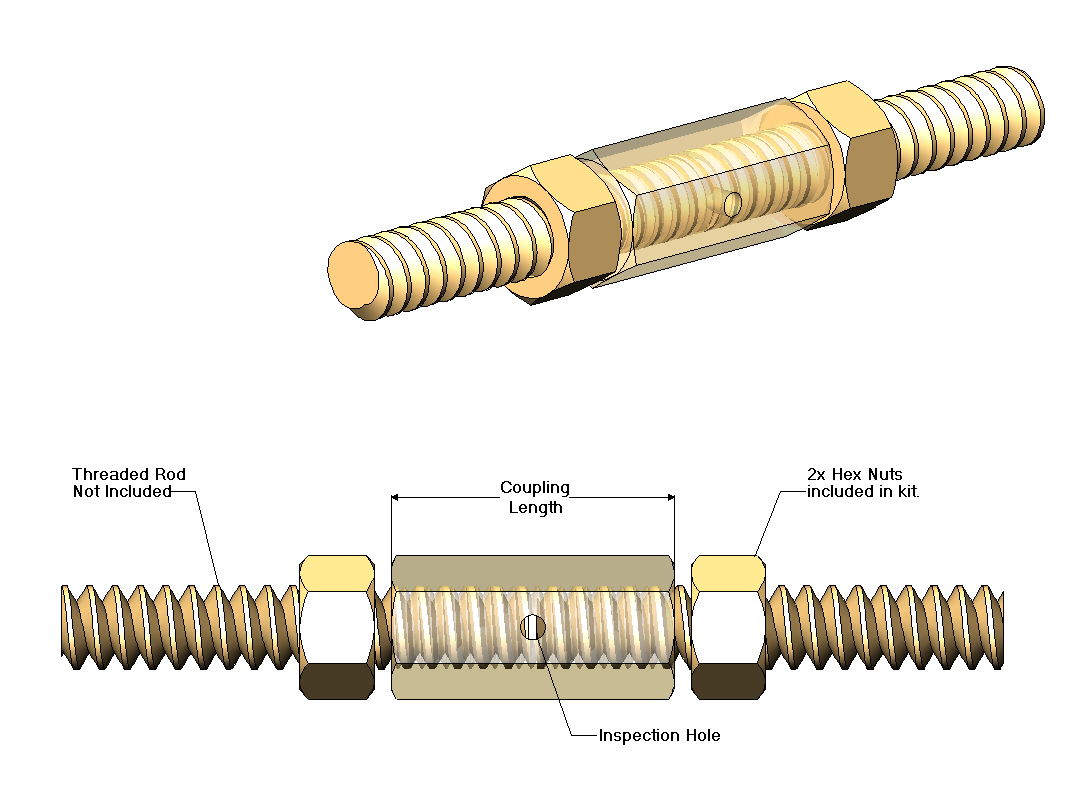 Threaded Rod
Not Included

Coupling
Length

2x Hex Nuts
included in kit.

Inspection Hole