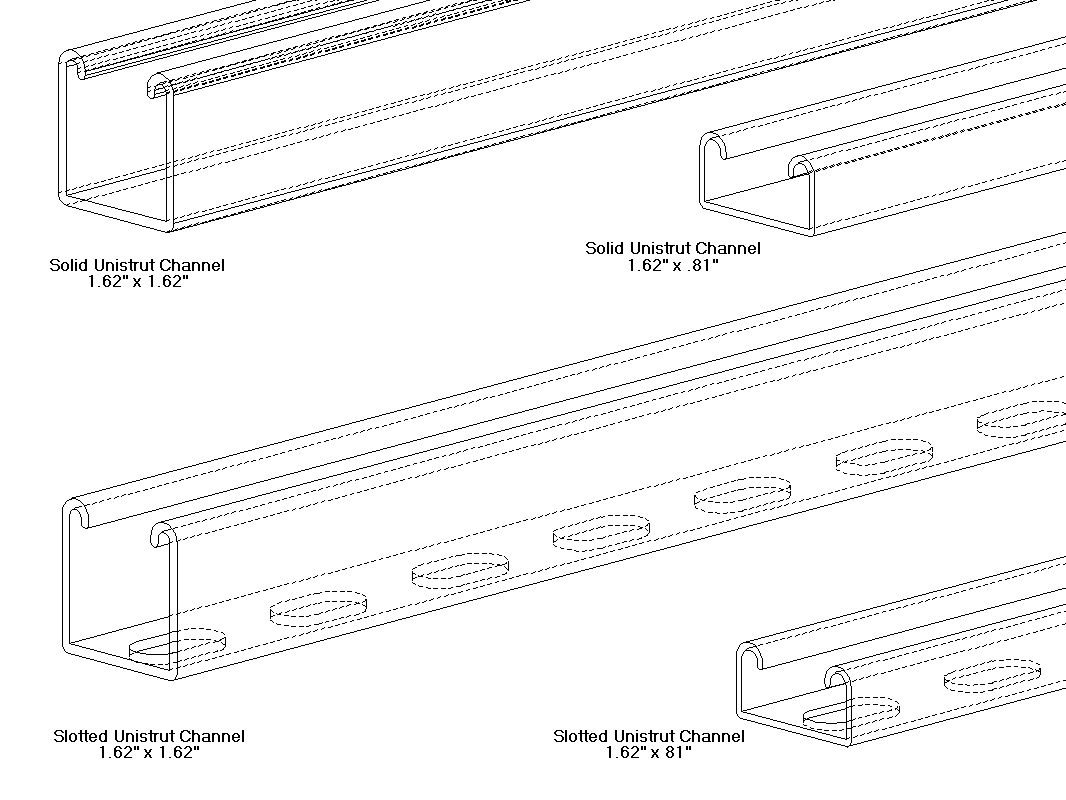 Solid Unistrut Channel
1.62" x 1.62"

Solid Unistrut Channel
1.62" x .81"

Slotted Unistrut Channel
1.62" x 1.62"

Slotted Unistrut Channel
1.62" x 81"